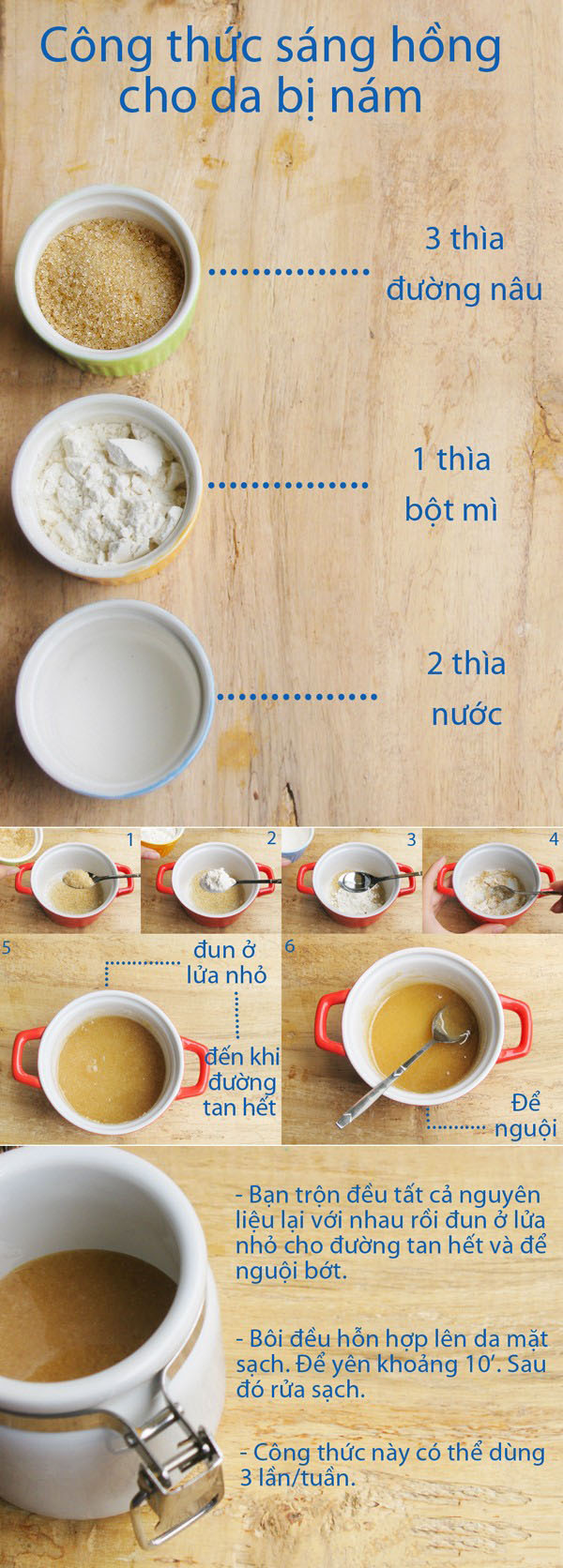 Công thức sáng hồng cho da bị nám

3 thìa đường nâu

1 thìa bột mì

2 thìa nước

1

2

3

4

5

đun ở lửa nhỏ

đến khi đường tan hết

6

Để nguội

- Bạn trộn đều tất cả nguyên liệu lại với nhau rồi đun ở lửa nhỏ cho đường tan hết và để nguội bớt.

- Bôi đều hỗn hợp lên da mặt sạch. Để yên khoảng 10'. Sau đó rửa sạch.

- Công thức này có thể dùng 3 lần/tuần.